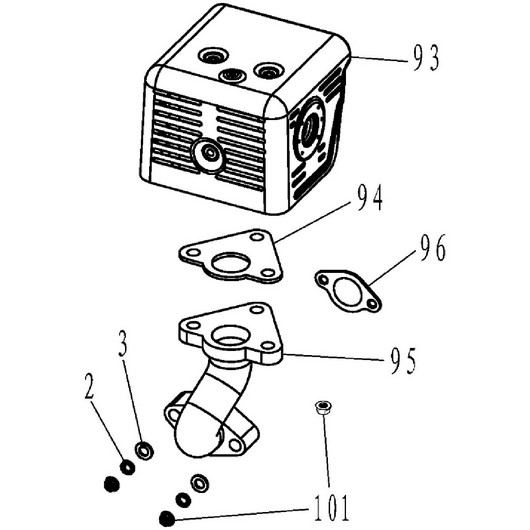 93
94
96
95
3
2
101